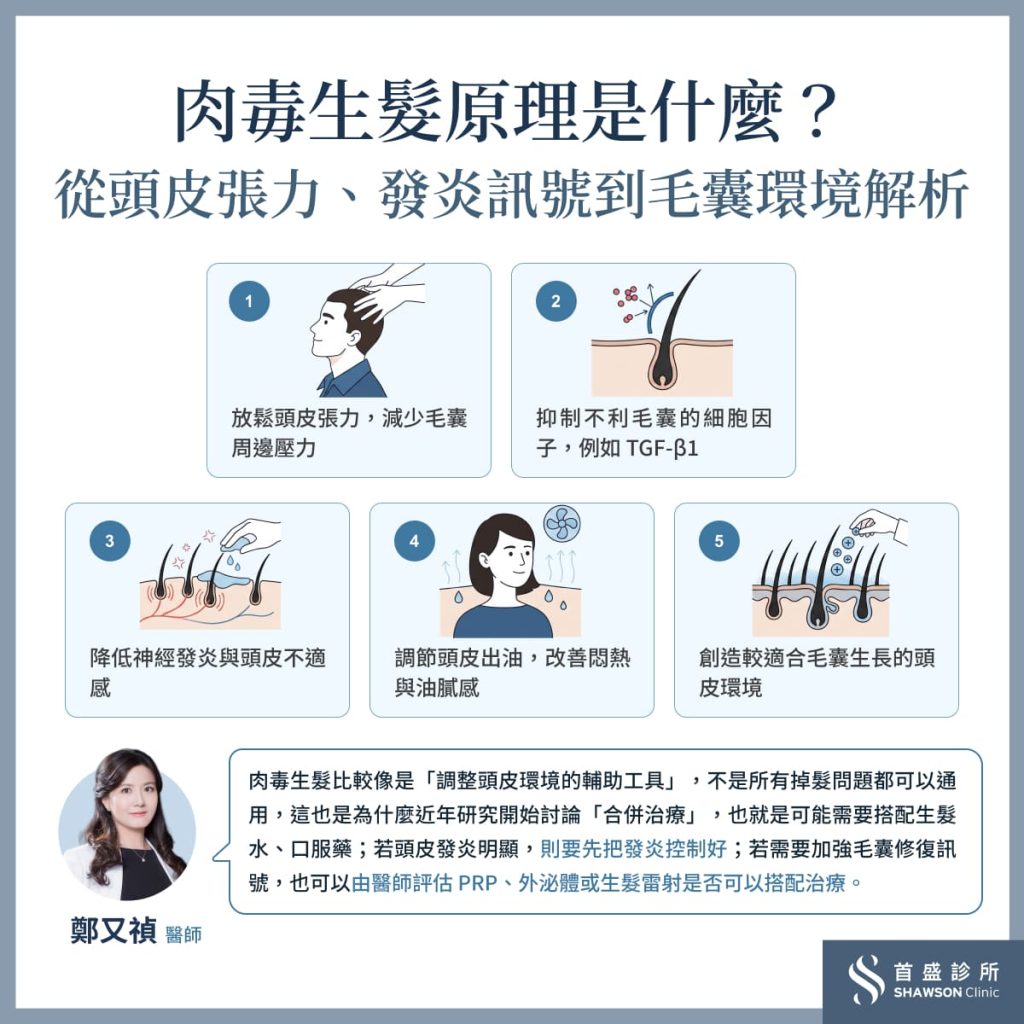 肉毒生髮原理是什麼？
從頭皮張力、發炎訊號到毛囊環境解析

1
放鬆頭皮張力，減少毛囊周邊壓力

2
抑制不利毛囊的細胞因子，例如 TGF-β1

3
降低神經發炎與頭皮不適感

4
調節頭皮出油，改善悶熱與油膩感

5
創造較適合毛囊生長的頭皮環境

肉毒生髮比較像是「調整頭皮環境的輔助工具」，不是所有掉髮問題都可以通用，這也是為什麼近年研究開始討論「合併治療」，也就是可能需要搭配生髮水、口服藥；若頭皮發炎明顯，則要先把發炎控制好；若需要加強毛囊修復訊號，也可以由醫師評估 PRP、外泌體或生髮雷射是否可以搭配治療。

鄭又禎 醫師

首盛診所
SHAWSON Clinic